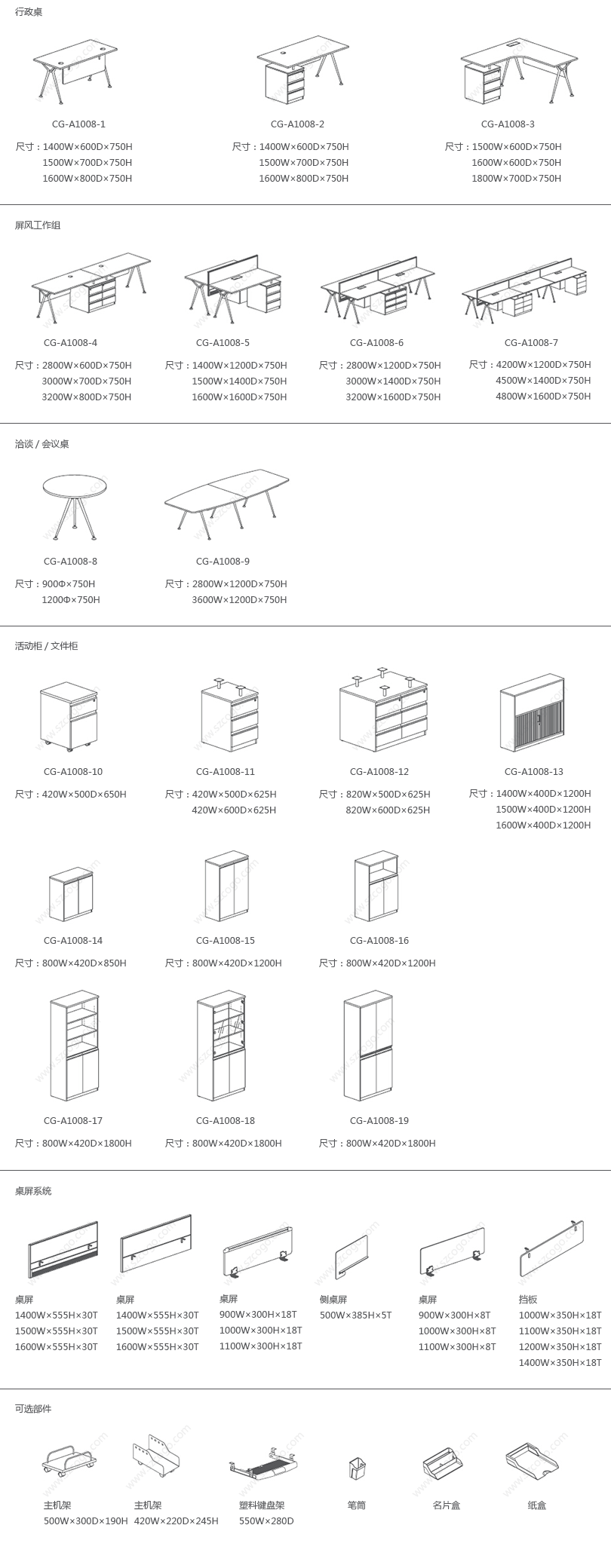 行政桌

CG-A1008-1

尺寸：1400W×600D×750H
1500W×700D×750H
1600W×800D×750H

CG-A1008-2

尺寸：1400W×600D×750H
1500W×700D×750H
1600W×800D×750H

CG-A1008-3

尺寸：1500W×600D×750H
1600W×600D×750H
1800W×700D×750H

屏风工作组

CG-A1008-4

尺寸：2800W×600D×750H
3000W×700D×750H
3200W×800D×750H

CG-A1008-5

尺寸：1400W×1200D×750H
1500W×1400D×750H
1600W×1600D×750H

CG-A1008-6

尺寸：2800W×1200D×750H
3000W×1400D×750H
3200W×1600D×750H

CG-A1008-7

尺寸：4200W×1200D×750H
4500W×1400D×750H
4800W×1600D×750H

洽谈 / 会议桌

CG-A1008-8

尺寸：900Φ×750H
1200Φ×750H

CG-A1008-9

尺寸：2800W×1200D×750H
3600W×1200D×750H

活动柜 / 文件柜

CG-A1008-10

尺寸：420W×500D×650H

CG-A1008-11

尺寸：420W×500D×625H
420W×600D×625H

CG-A1008-12

尺寸：820W×500D×625H
820W×600D×625H

CG-A1008-13

尺寸：1400W×400D×1200H
1500W×400D×1200H
1600W×400D×1200H

CG-A1008-14

尺寸：800W×420D×850H

CG-A1008-15

尺寸：800W×420D×1200H

CG-A1008-16

尺寸：800W×420D×1200H

CG-A1008-17

尺寸：800W×420D×1800H

CG-A1008-18

尺寸：800W×420D×1800H

CG-A1008-19

尺寸：800W×420D×1800H

桌屏系统

桌屏
1400W×555H×30T
1500W×555H×30T
1600W×555H×30T

桌屏
1400W×555H×30T
1500W×555H×30T
1600W×555H×30T

桌屏
900W×300H×18T
1000W×300H×18T
1100W×300H×18T

侧桌屏
500W×385H×5T

桌屏
900W×300H×8T
1000W×300H×8T
1100W×300H×8T

挡板
1000W×350H×18T
1100W×350H×18T
1200W×350H×18T
1400W×350H×18T

可选部件

主机架
500W×300D×190H

主机架
420W×220D×245H

塑料键盘架
550W×280D

笔筒

名片盒

纸盒